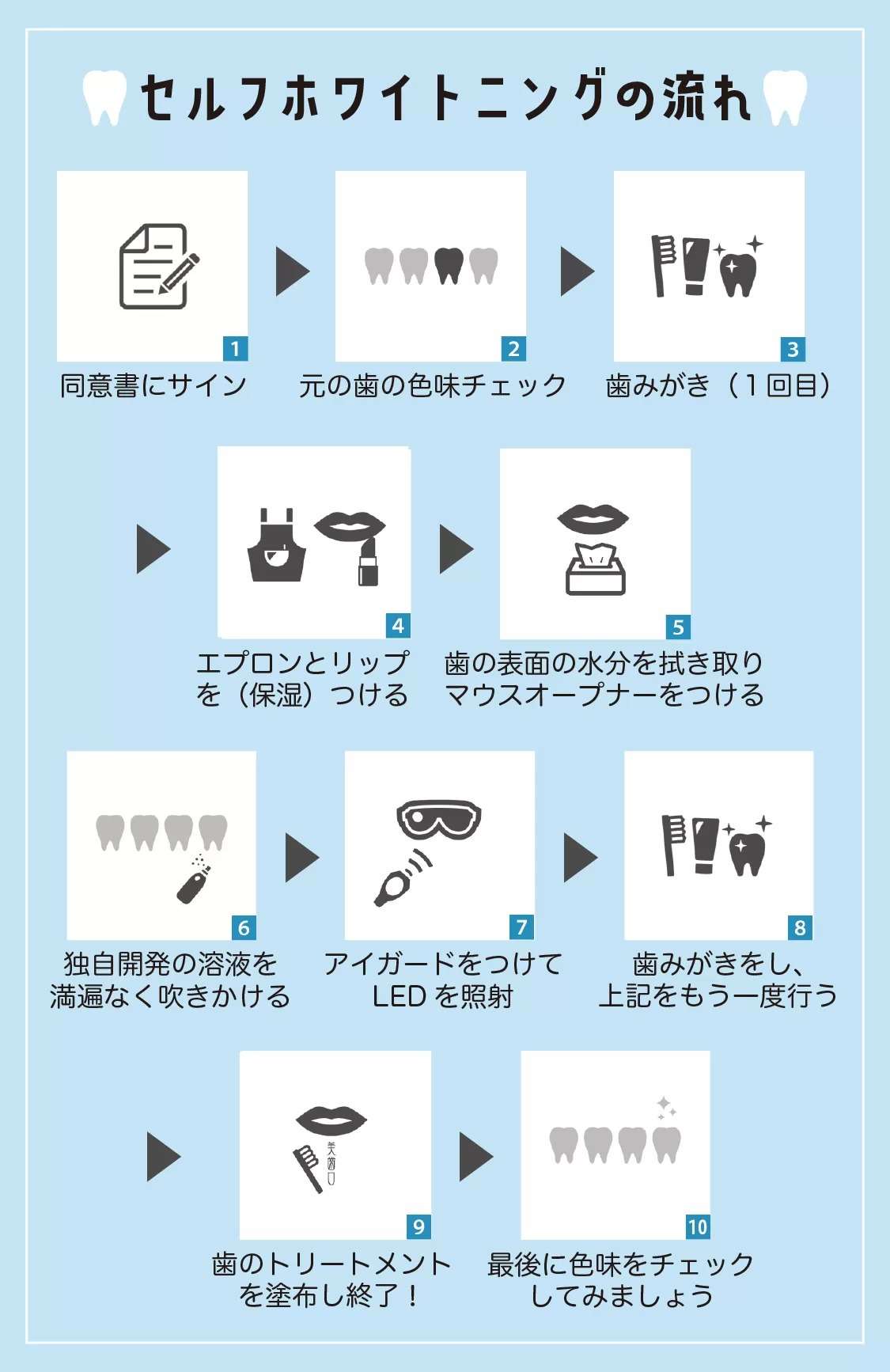 セルフホワイトニングの流れ

1
同意書にサイン

2
元の歯の色味チェック

3
歯みがき（1回目）

4
エプロンとリップを（保湿）つける

5
歯の表面の水分を拭き取りマウスオープナーをつける

6
独自開発の溶液を満遍なく吹きかける

7
アイガードをつけてLEDを照射

8
歯みがきをし、上記をもう一度行う

美歯口
9
歯のトリートメントを塗布し終了！

10
最後に色味をチェックしてみましょう